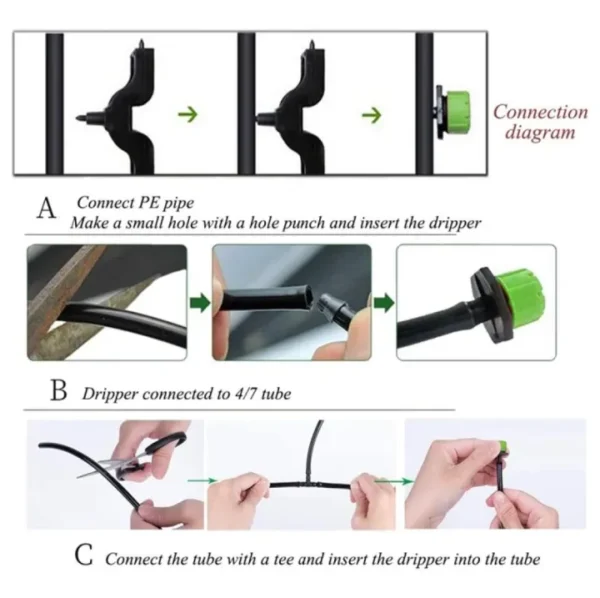 Connection diagram

A Connect PE pipe
Make a small hole with a hole punch and insert the dripper

B Dripper connected to 4/7 tube

C Connect the tube with a tee and insert the dripper into the tube