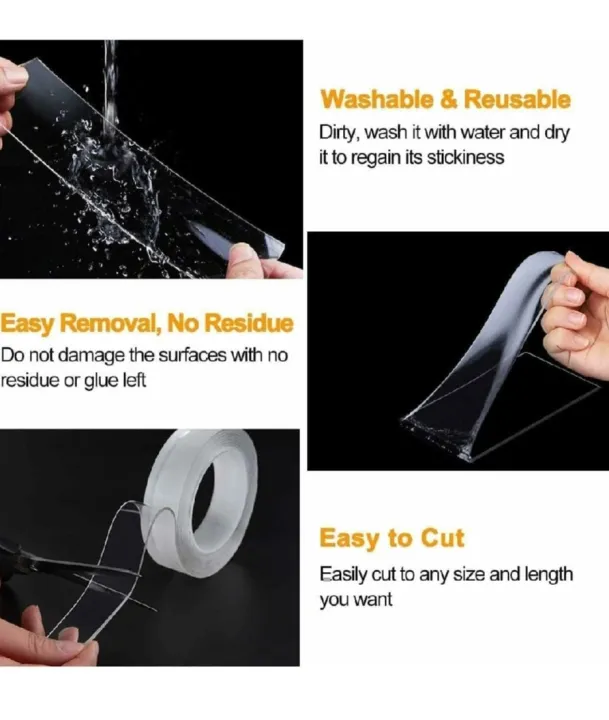 Washable & Reusable
Dirty, wash it with water and dry it to regain its stickiness

Easy Removal, No Residue
Do not damage the surfaces with no residue or glue left

Easy to Cut
Easily cut to any size and length you want