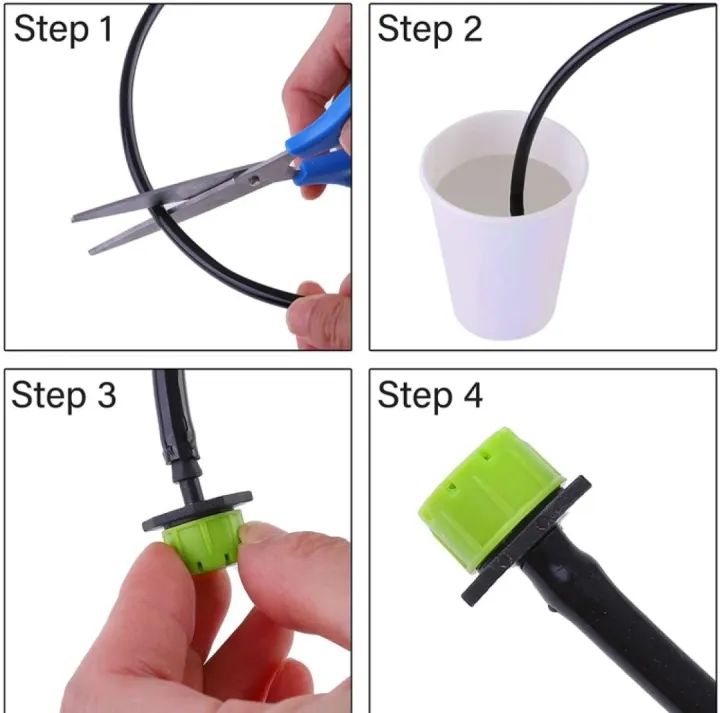 Step 1

Step 2

Step 3

Step 4