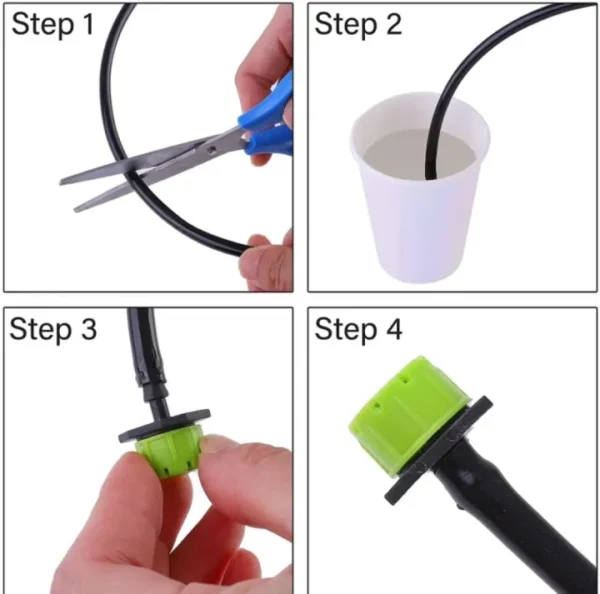 Step 1

Step 2

Step 3

Step 4