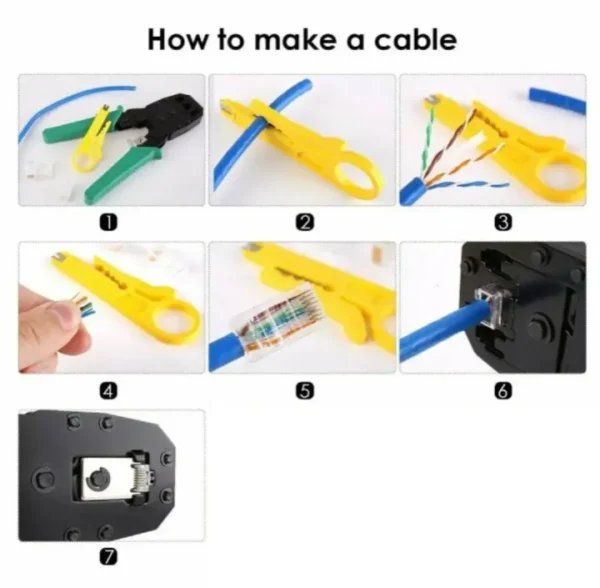 How to make a cable

1

2

3

4

5

6

7